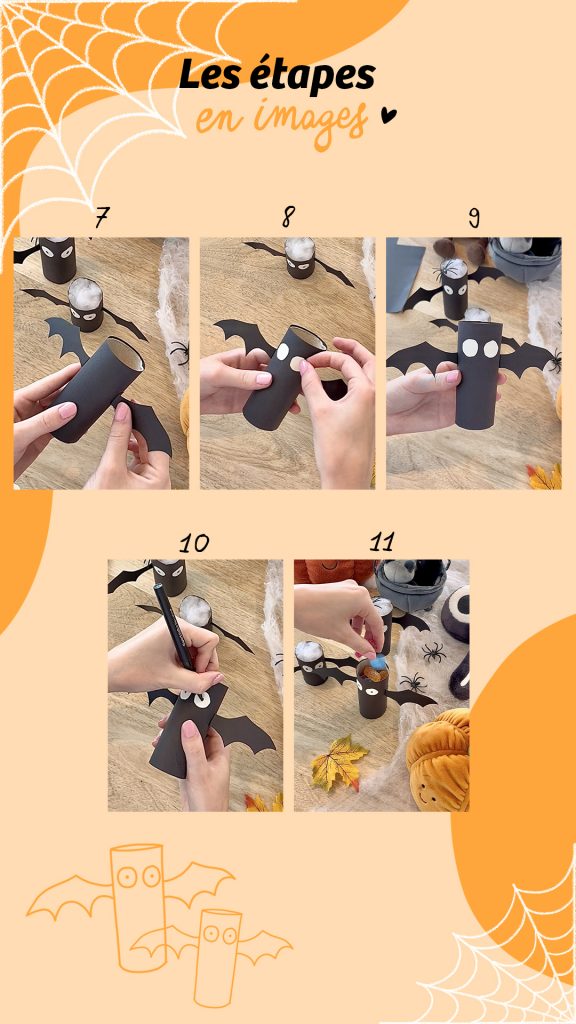 Les étapes
en images

7

8

9

10

11